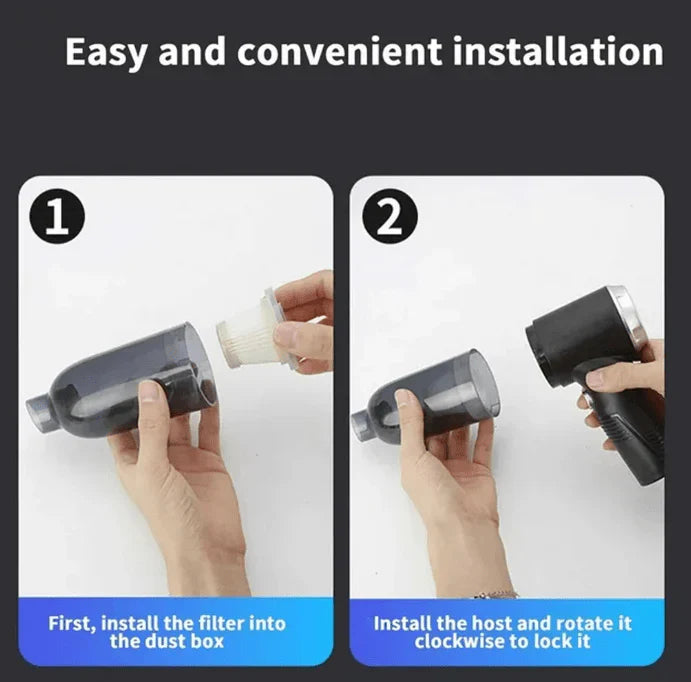 Easy and convenient installation

1

First, install the filter into the dust box

2

Install the host and rotate it clockwise to lock it