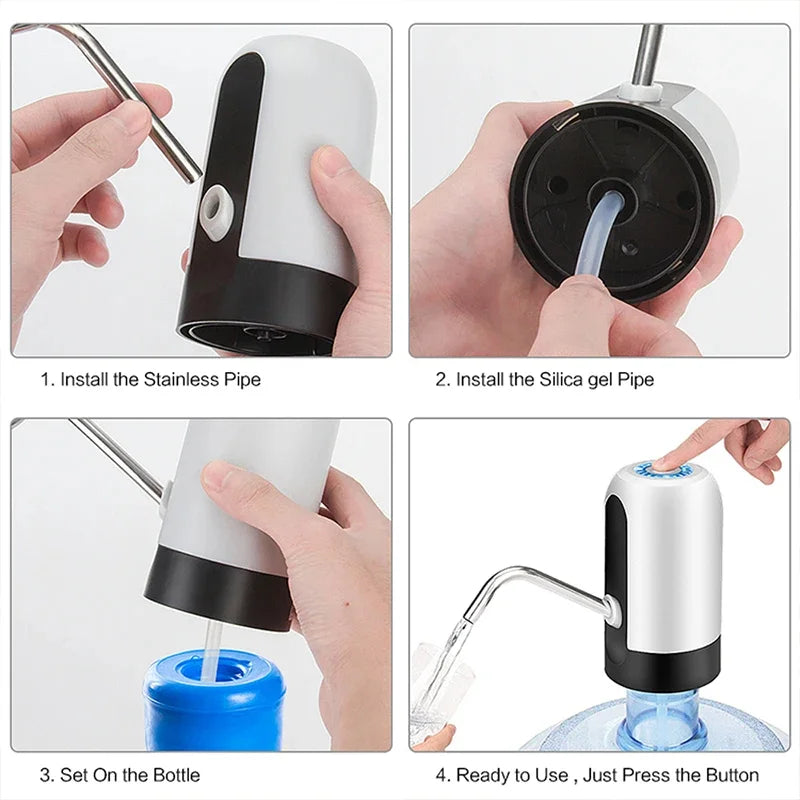 1. Install the Stainless Pipe

2. Install the Silica gel Pipe

3. Set On the Bottle

4. Ready to Use , Just Press the Button