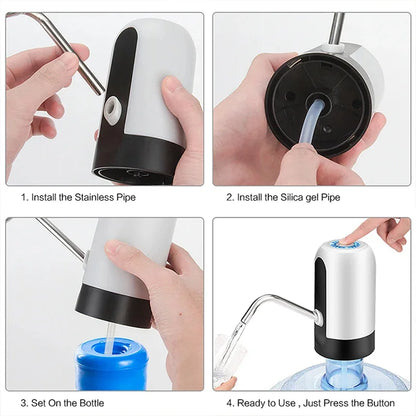 1. Install the Stainless Pipe

2. Install the Silica gel Pipe

3. Set On the Bottle

4. Ready to Use , Just Press the Button