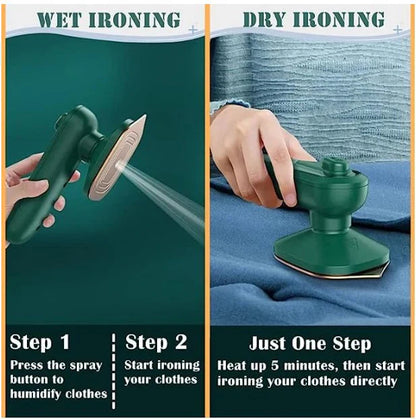 WET IRONING

Step 1
Press the spray button to humidify clothes

Step 2
Start ironing your clothes

DRY IRONING

Just One Step
Heat up 5 minutes, then start ironing your clothes directly